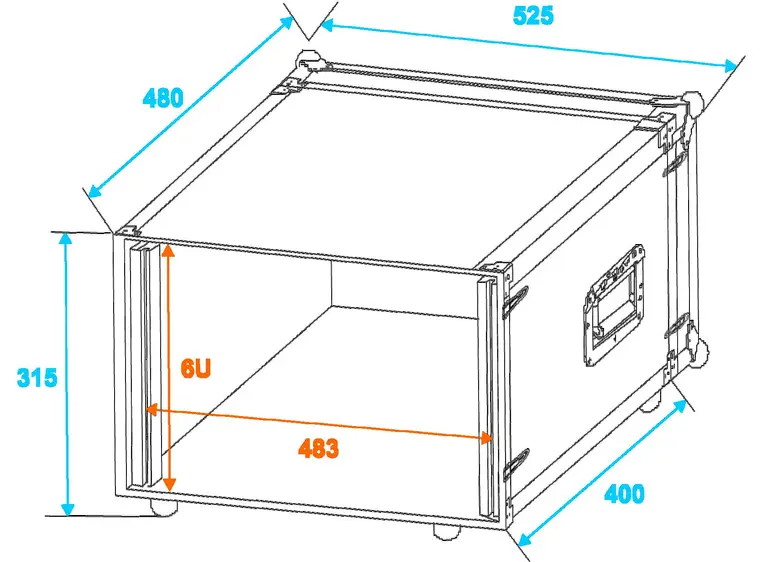 525

480

315

6U

483

400